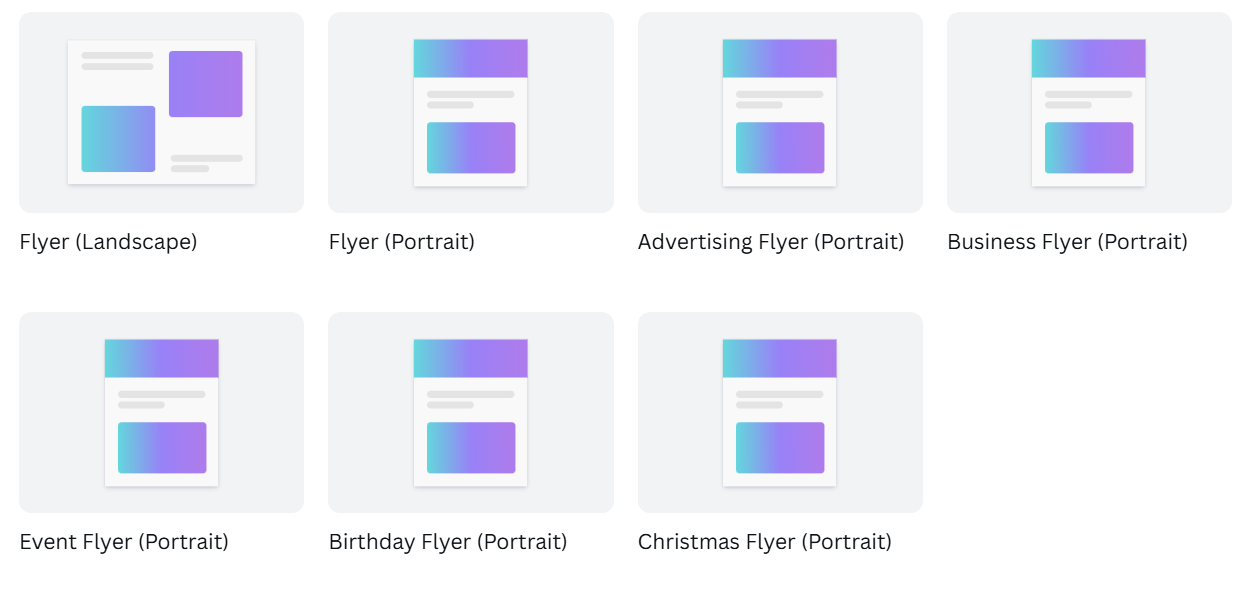 Flyer (Landscape)

Flyer (Portrait)

Advertising Flyer (Portrait)

Business Flyer (Portrait)

Event Flyer (Portrait)

Birthday Flyer (Portrait)

Christmas Flyer (Portrait)